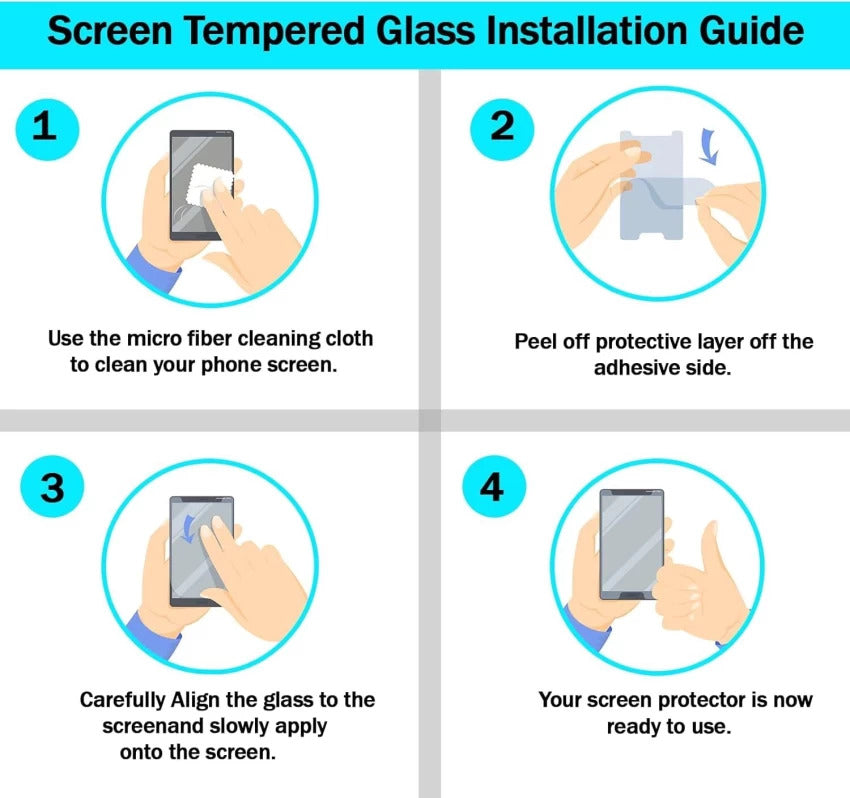 Screen Tempered Glass Installation Guide

1

Use the micro fiber cleaning cloth to clean your phone screen.

2

Peel off protective layer off the adhesive side.

3

Carefully Align the glass to the screenand slowly apply onto the screen.

4

Your screen protector is now ready to use.