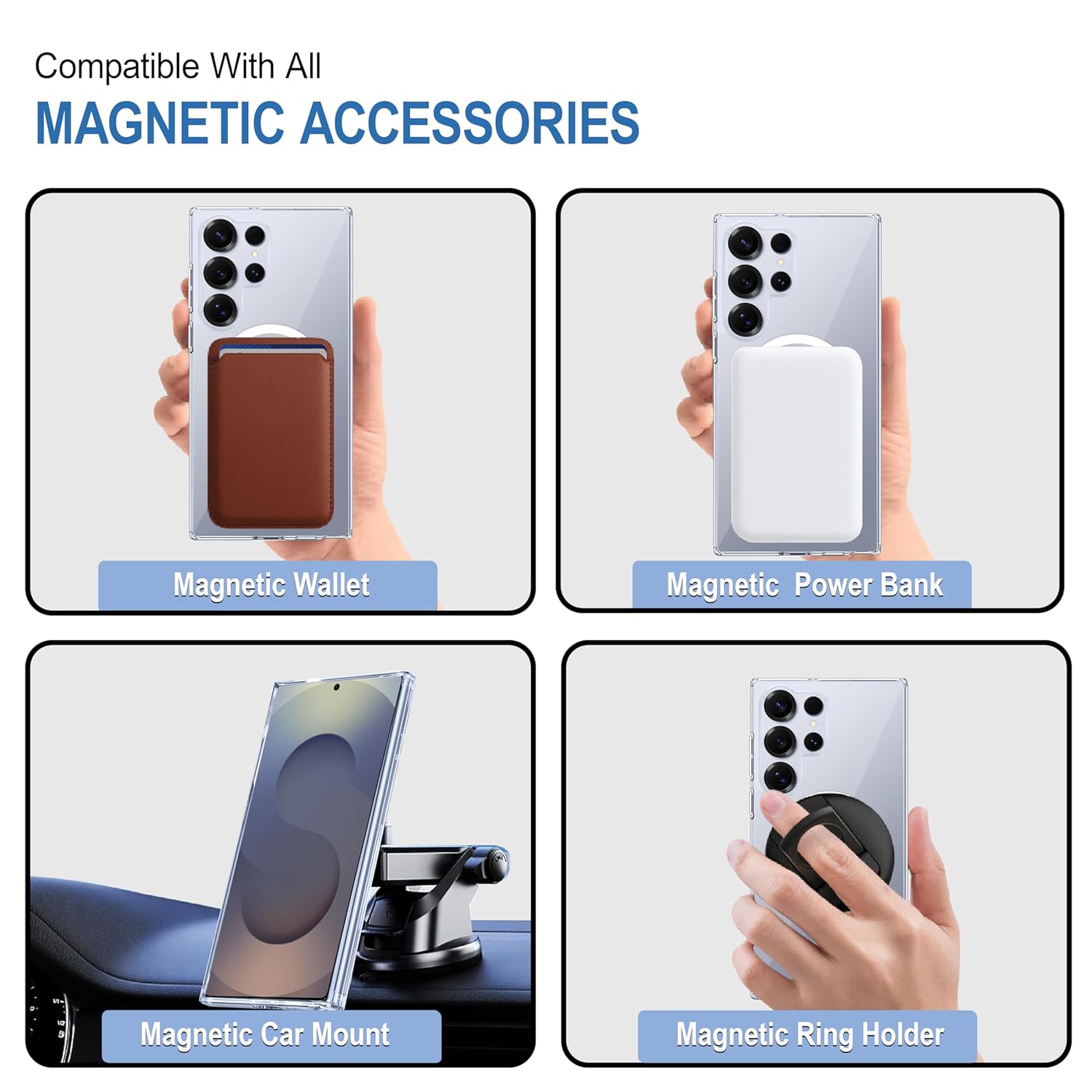 Compatible With All
MAGNETIC ACCESSORIES

Magnetic Wallet

Magnetic  Power Bank

Magnetic Car Mount

Magnetic Ring Holder