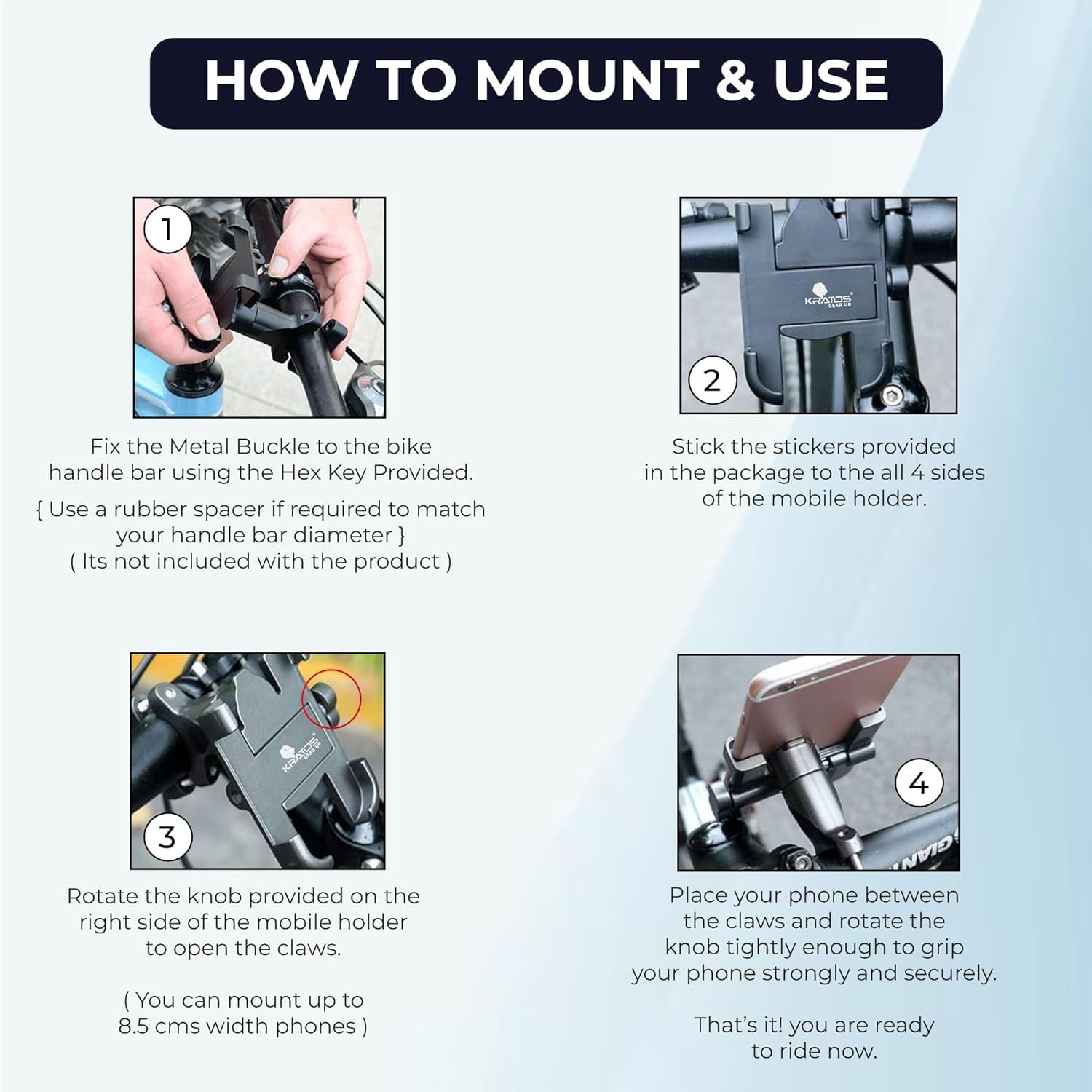 HOW TO MOUNT & USE

1

Fix the Metal Buckle to the bike handle bar using the Hex Key Provided.

{ Use a rubber spacer if required to match your handle bar diameter }
( Its not included with the product )

KRATOS GEAR UP

2

Stick the stickers provided in the package to the all 4 sides of the mobile holder.

KRATOS GEAR UP

3

Rotate the knob provided on the right side of the mobile holder to open the claws.

( You can mount up to 8.5 cms width phones )

4

GIANT

Place your phone between the claws and rotate the knob tightly enough to grip your phone strongly and securely.

That's it! you are ready to ride now.