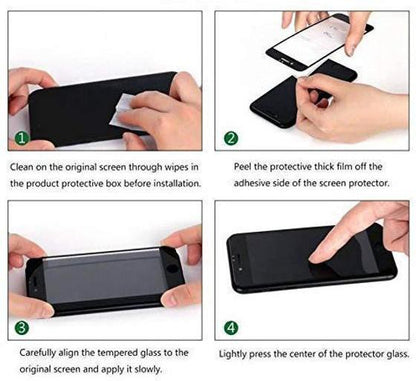 1

Clean on the original screen through wipes in the product protective box before installation.

2

Peel the protective thick film off the adhesive side of the screen protector.

3

Carefully align the tempered glass to the original screen and apply it slowly.

4

Lightly press the center of the protector glass.